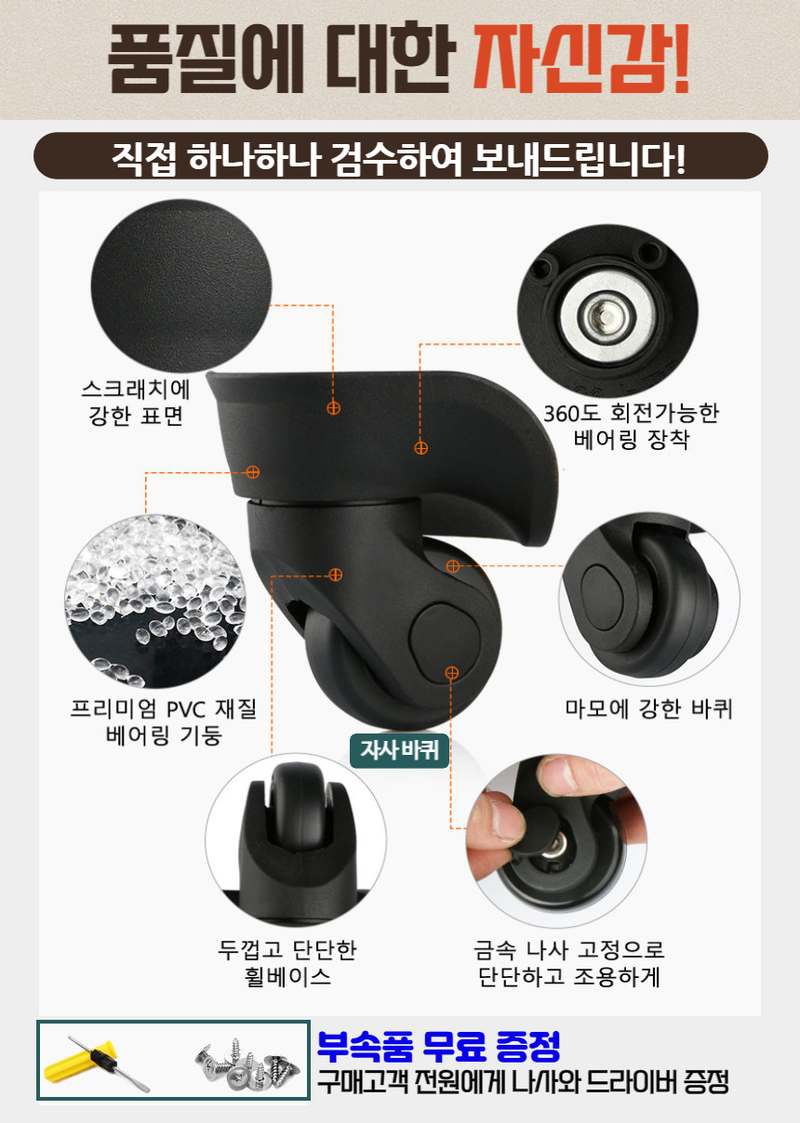 품질에 대한 자신감!

직접 하나하나 검수하여 보내드립니다!

스크래치에
강한 표면

360도 회전가능한
베어링 장착

프리미엄 PVC 재질
베어링 기둥

마모에 강한 바퀴

자사 바퀴

두껍고 단단한
휠베이스

금속 나사 고정으로
단단하고 조용하게

부속품 무료 증정
구매고객 전원에게 나사와 드라이버 증정